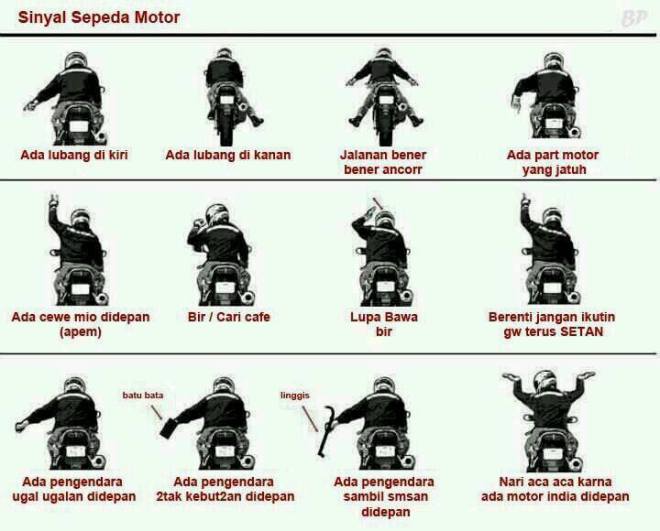 Sinyal Sepeda Motor

BP

Ada lubang di kiri

Ada lubang di kanan

Jalanan bener bener ancorr

Ada part motor yang jatuh

Ada cewe mio didepan (apem)

Bir / Cari cafe

Lupa Bawa bir

Berenti jangan ikutin gw terus SETAN

Ada pengendara ugal ugalan didepan

batu bata

Ada pengendara 2tak kebut2an didepan

linggis

Ada pengendara sambil smsan didepan

Nari aca aca karna ada motor india didepan